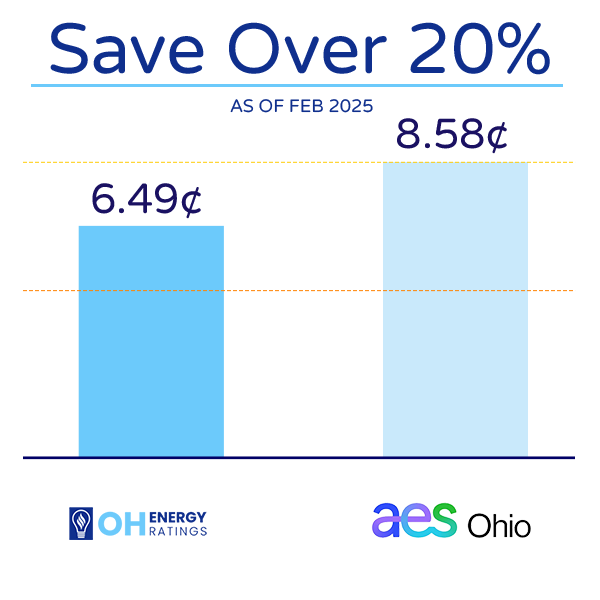 Save Over 20%

AS OF FEB 2025

6.49¢

8.58¢

OH ENERGY RATINGS

aes Ohio